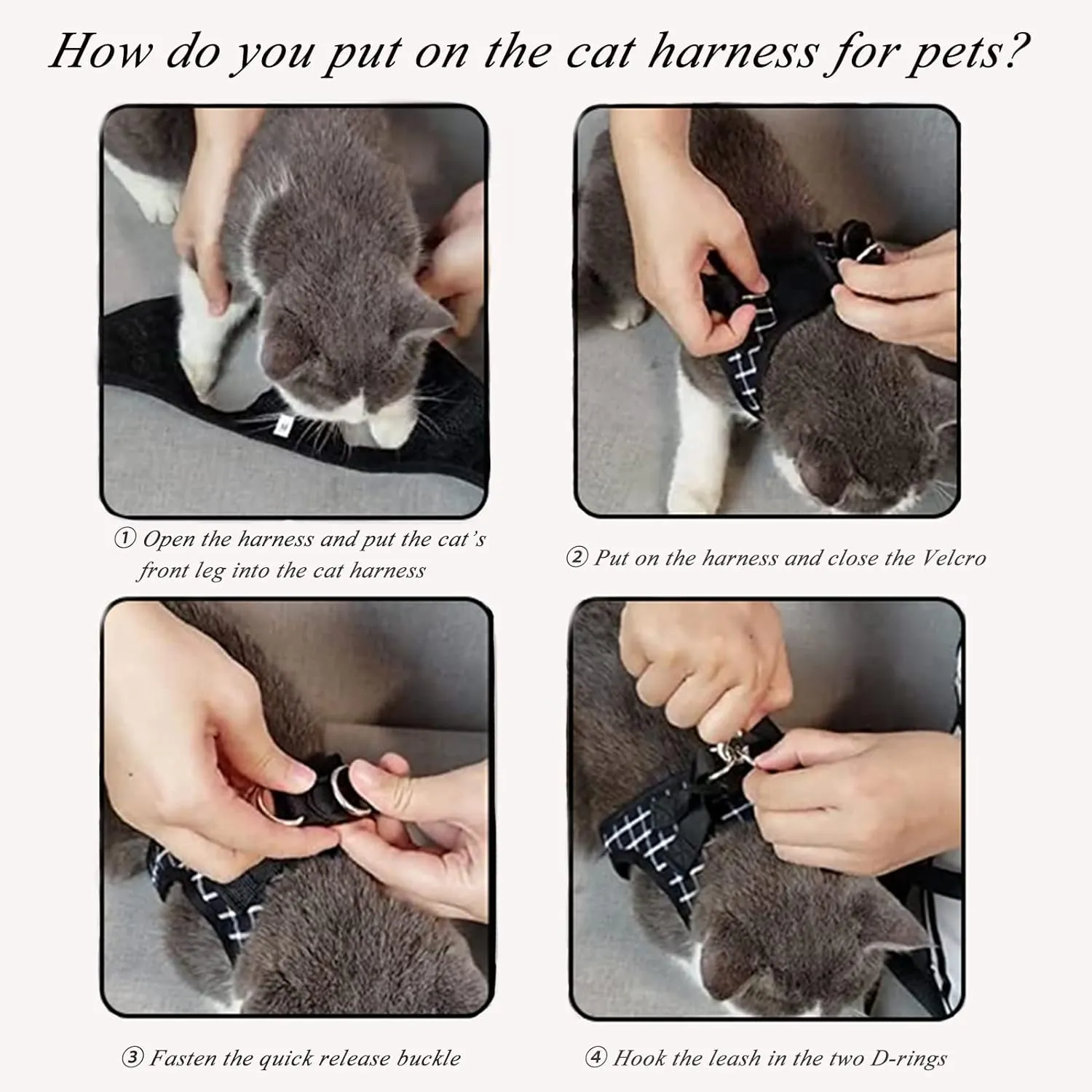 How do you put on the cat harness for pets?

① Open the harness and put the cat's front leg into the cat harness

② Put on the harness and close the Velcro

③ Fasten the quick release buckle

④ Hook the leash in the two D-rings