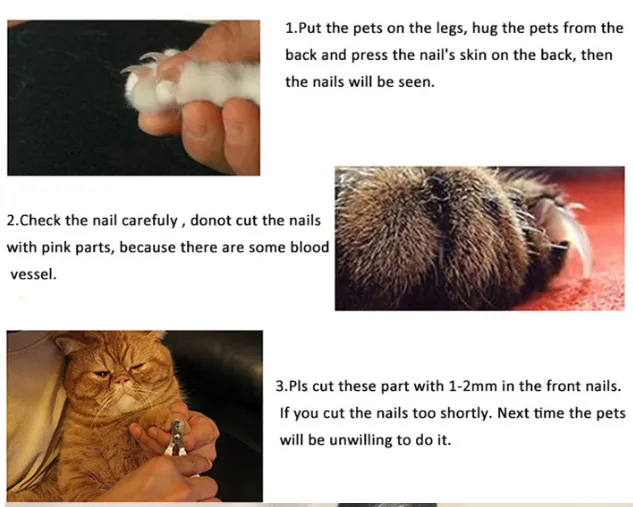 1.Put the pets on the legs, hug the pets from the back and press the nail's skin on the back, then the nails will be seen.

2.Check the nail carefuly , donot cut the nails with pink parts, because there are some blood vessel.

3.Pls cut these part with 1-2mm in the front nails. If you cut the nails too shortly. Next time the pets will be unwilling to do it.